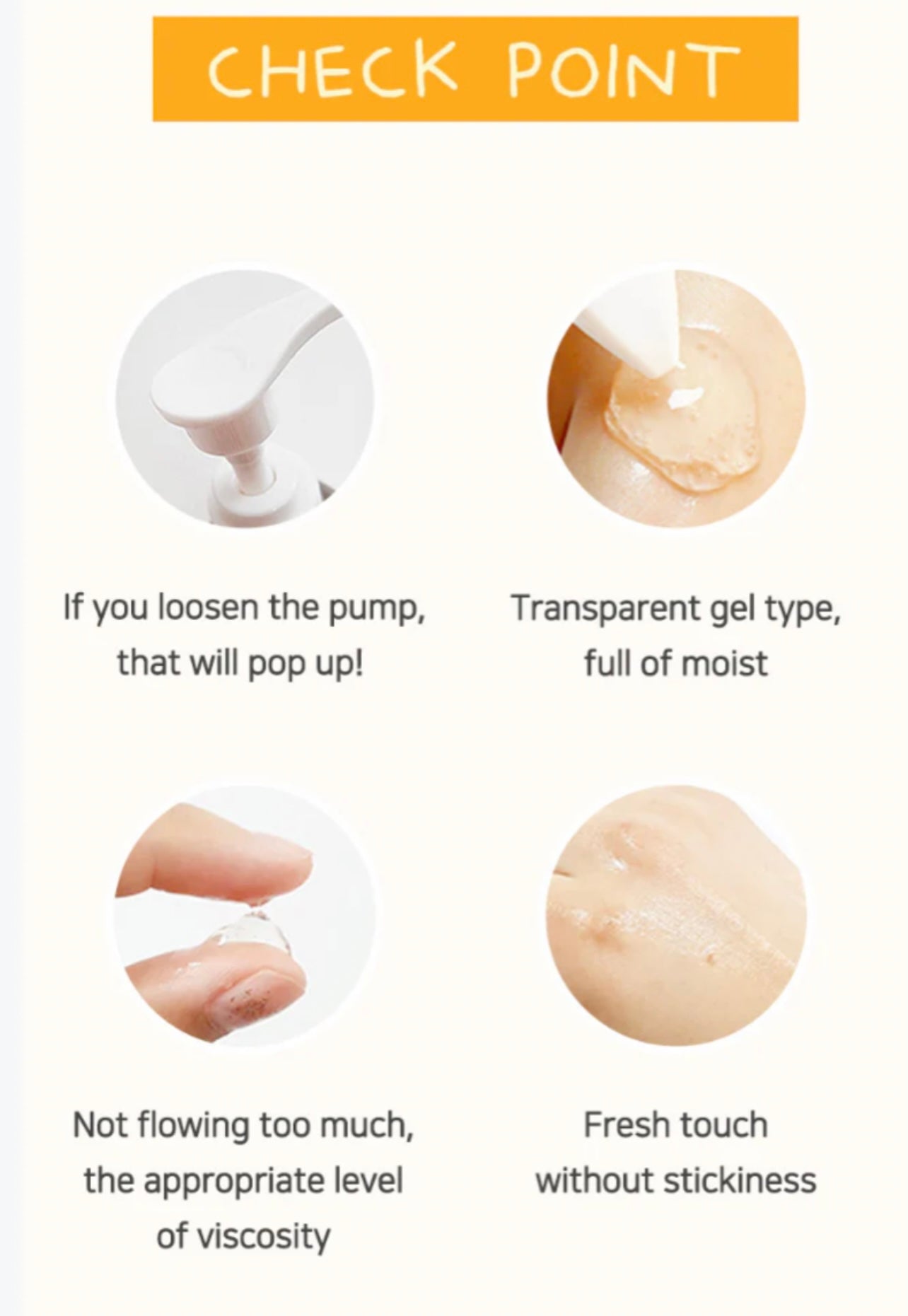 CHECK POINT

If you loosen the pump, that will pop up!

Transparent gel type, full of moist

Not flowing too much, the appropriate level of viscosity

Fresh touch without stickiness