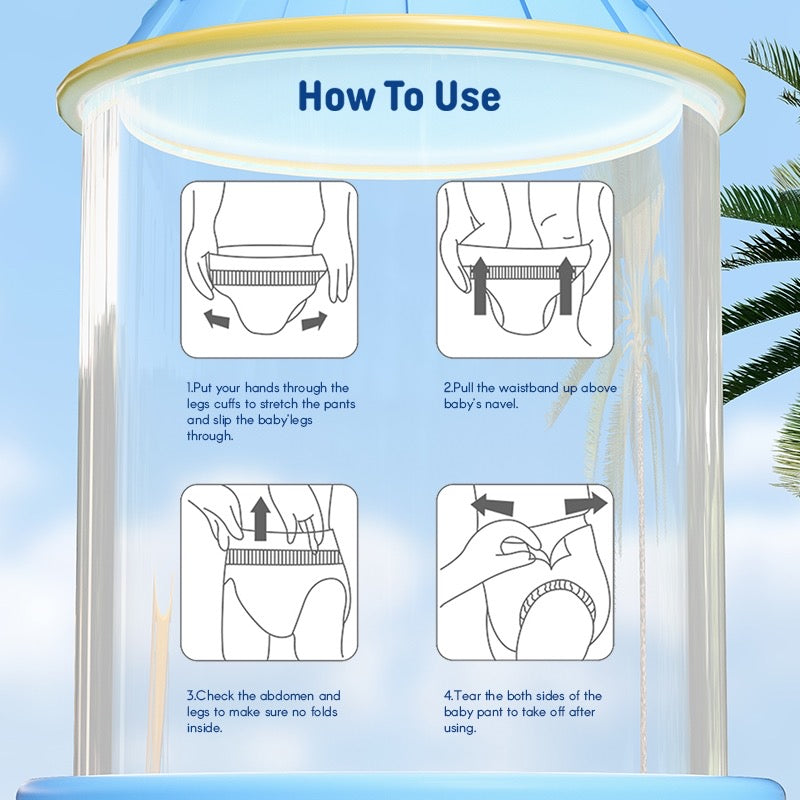 How To Use

1.Put your hands through the legs cuffs to stretch the pants and slip the baby'legs through.

2.Pull the waistband up above baby's navel.

3.Check the abdomen and legs to make sure no folds inside.

4.Tear the both sides of the baby pant to take off after using.