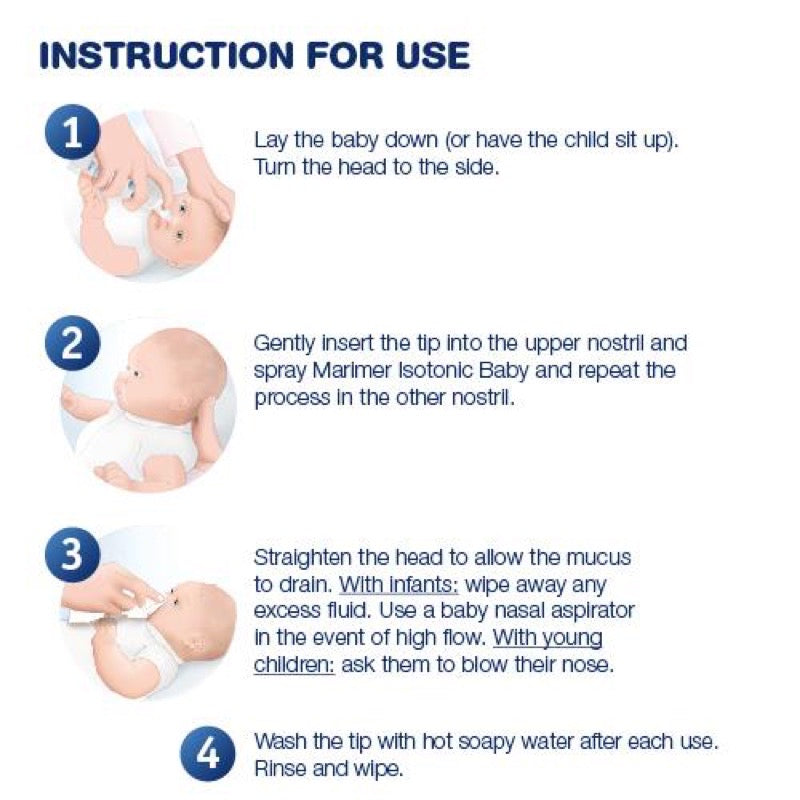 INSTRUCTION FOR USE

1

Lay the baby down (or have the child sit up). Turn the head to the side.

2

Gently insert the tip into the upper nostril and spray Marimer Isotonic Baby and repeat the process in the other nostril.

3

Straighten the head to allow the mucus to drain. With infants: wipe away any excess fluid. Use a baby nasal aspirator in the event of high flow. With young children: ask them to blow their nose.

4

Wash the tip with hot soapy water after each use. Rinse and wipe.