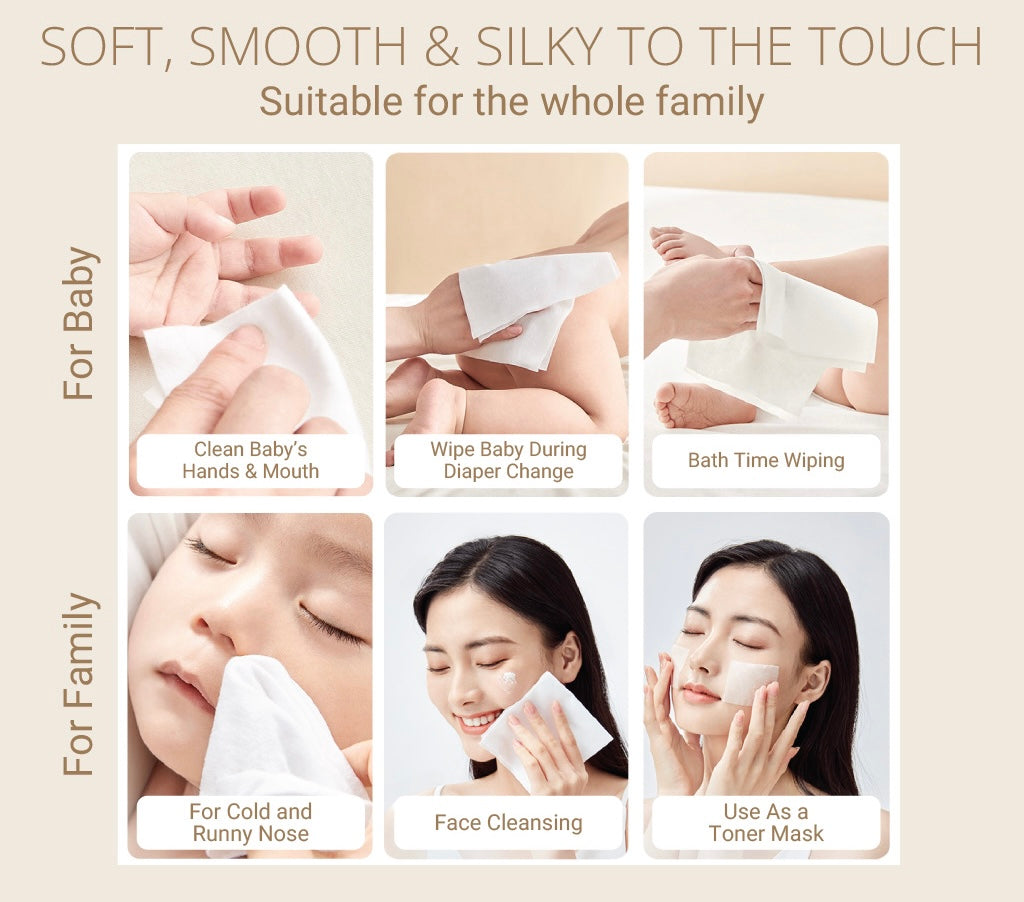 SOFT, SMOOTH & SILKY TO THE TOUCH
Suitable for the whole family

For Baby

Clean Baby's Hands & Mouth

Wipe Baby During Diaper Change

Bath Time Wiping

For Family

For Cold and Runny Nose

Face Cleansing

Use As a Toner Mask