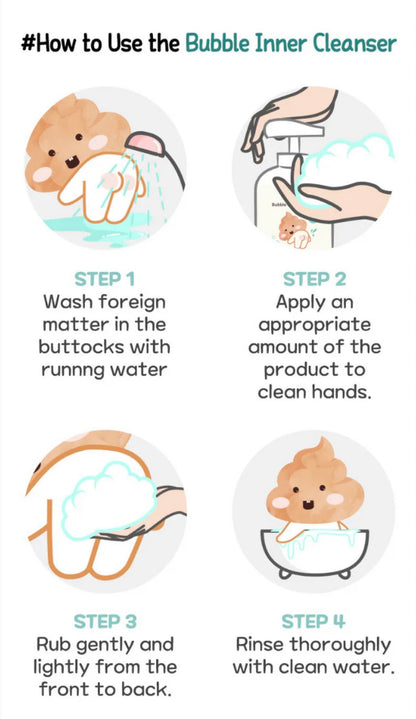 #How to Use the Bubble Inner Cleanser

Bubble

STEP 1
Wash foreign matter in the buttocks with runnng water

STEP 2
Apply an appropriate amount of the product to clean hands.

STEP 3
Rub gently and lightly from the front to back.

STEP 4
Rinse thoroughly with clean water.