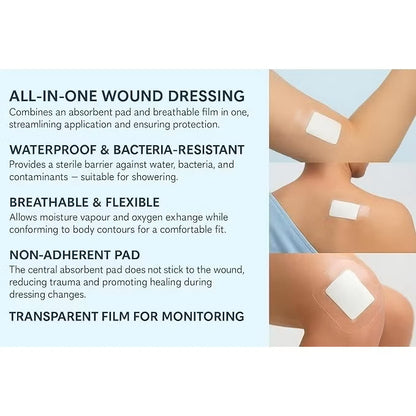 ALL-IN-ONE WOUND DRESSING
Combines an absorbent pad and breathable film in one, streamlining application and ensuring protection.

WATERPROOF & BACTERIA-RESISTANT
Provides a sterile barrier against water, bacteria, and contaminants — suitable for showering.

BREATHABLE & FLEXIBLE
Allows moisture vapour and oxygen exhange while conforming to body contours for a comfortable fit.

NON-ADHERENT PAD
The central absorbent pad does not stick to the wound, reducing trauma and promoting healing during dressing changes.

TRANSPARENT FILM FOR MONITORING