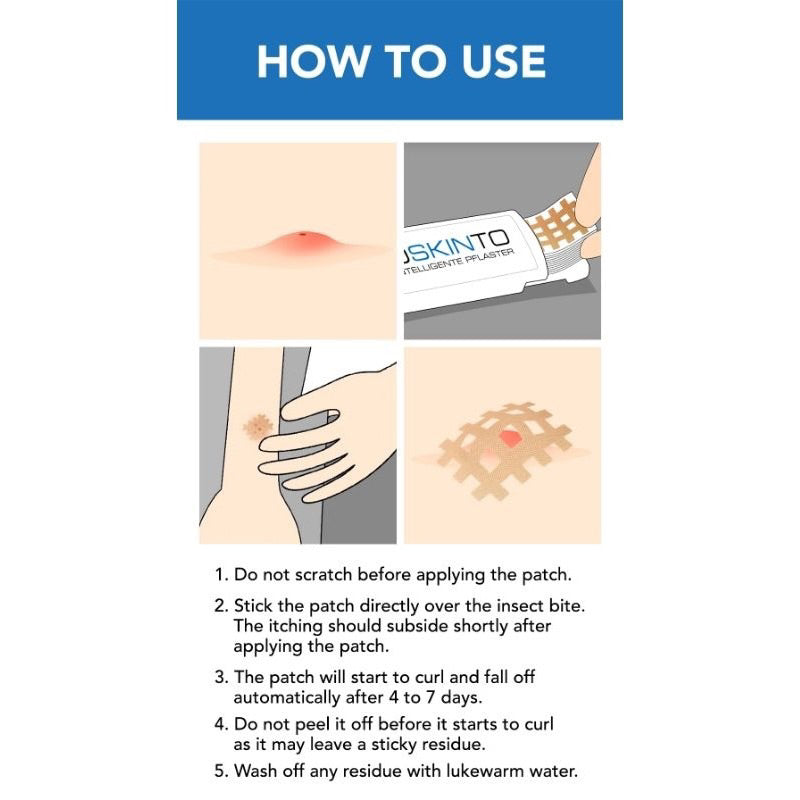 HOW TO USE

SKINTO
NTELLIGENTE PFLASTER

1. Do not scratch before applying the patch.

2. Stick the patch directly over the insect bite. The itching should subside shortly after applying the patch.

3. The patch will start to curl and fall off automatically after 4 to 7 days.

4. Do not peel it off before it starts to curl as it may leave a sticky residue.

5. Wash off any residue with lukewarm water.