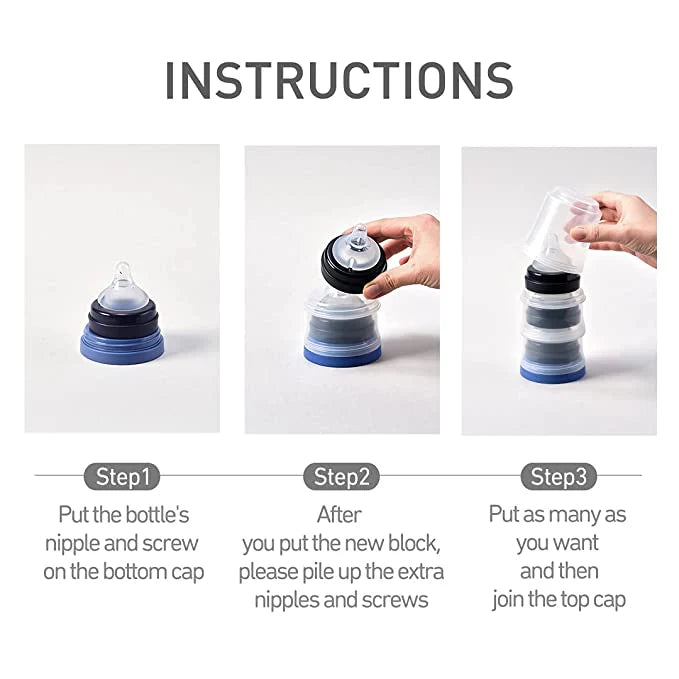 INSTRUCTIONS

Step1
Put the bottle's nipple and screw on the bottom cap

Step2
After you put the new block, please pile up the extra nipples and screws

Step3
Put as many as you want and then join the top cap