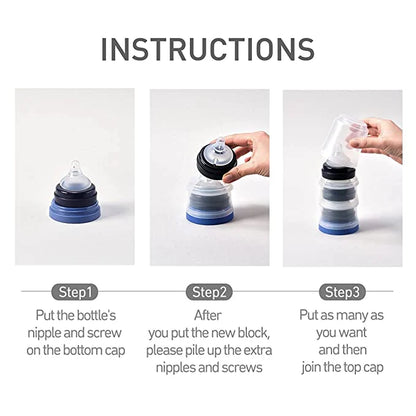 INSTRUCTIONS

Step1
Put the bottle's nipple and screw on the bottom cap

Step2
After you put the new block, please pile up the extra nipples and screws

Step3
Put as many as you want and then join the top cap