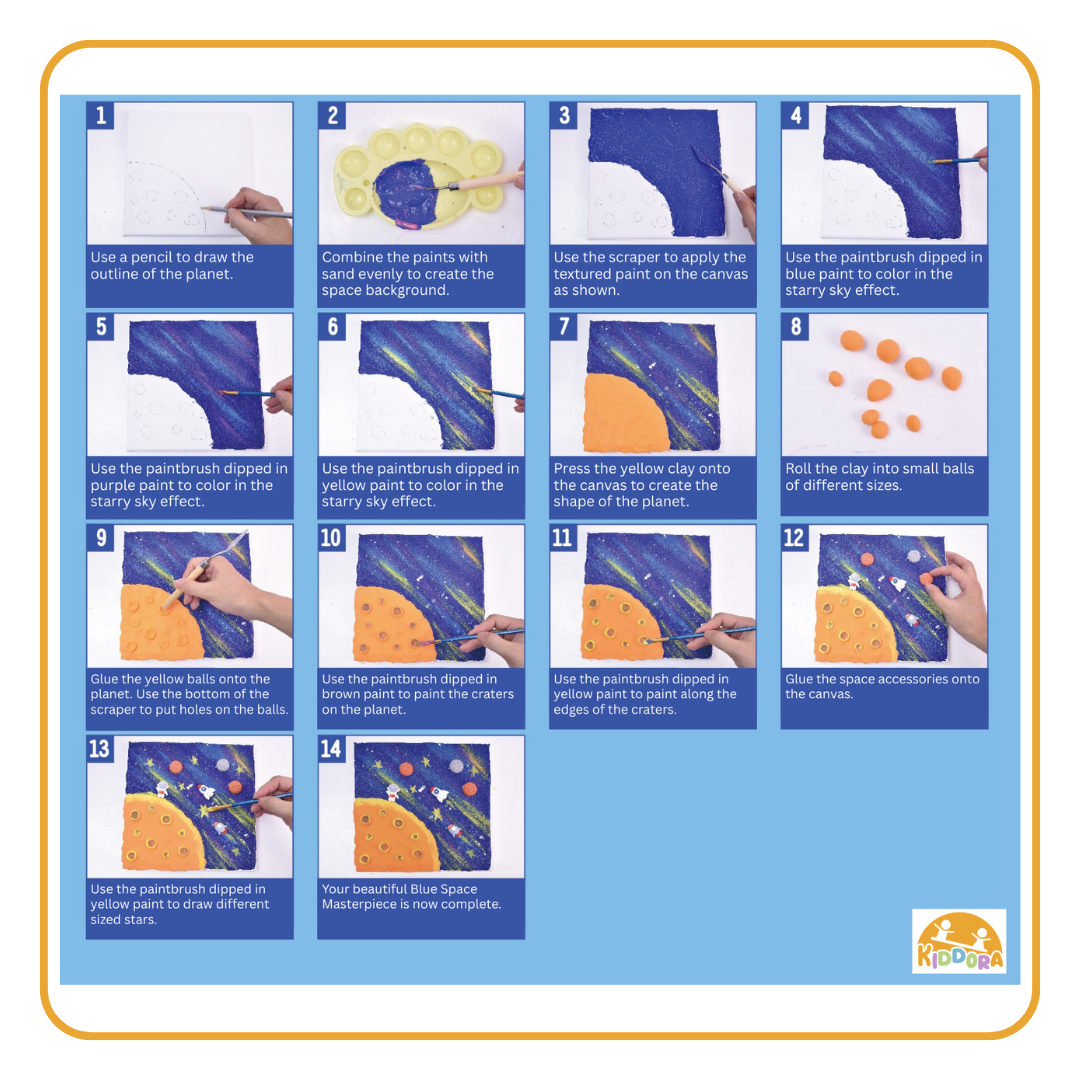 1
Use a pencil to draw the outline of the planet.

2
Combine the paints with sand evenly to create the space background.

3
Use the scraper to apply the textured paint on the canvas as shown.

4
Use the paintbrush dipped in blue paint to color in the starry sky effect.

5
Use the paintbrush dipped in purple paint to color in the starry sky effect.

6
Use the paintbrush dipped in yellow paint to color in the starry sky effect.

7
Press the yellow clay onto the canvas to create the shape of the planet.

8
Roll the clay into small balls of different sizes.

9
Glue the yellow balls onto the planet. Use the bottom of the scraper to put holes on the balls.

10
Use the paintbrush dipped in brown paint to paint the craters on the planet.

11
Use the paintbrush dipped in yellow paint to paint along the edges of the craters.

12
Glue the space accessories onto the canvas.

13
Use the paintbrush dipped in yellow paint to draw different sized stars.

14
Your beautiful Blue Space Masterpiece is now complete.

KIDDORA