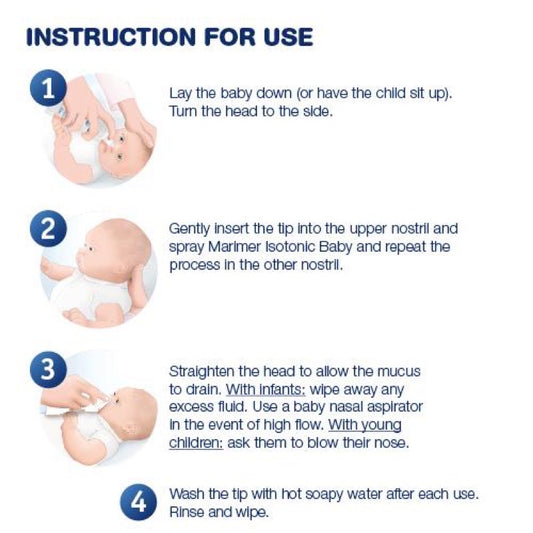 INSTRUCTION FOR USE

1

Lay the baby down (or have the child sit up). Turn the head to the side.

2

Gently insert the tip into the upper nostril and spray Marimer Isotonic Baby and repeat the process in the other nostril.

3

Straighten the head to allow the mucus to drain. With infants: wipe away any excess fluid. Use a baby nasal aspirator in the event of high flow. With young children: ask them to blow their nose.

4

Wash the tip with hot soapy water after each use. Rinse and wipe.